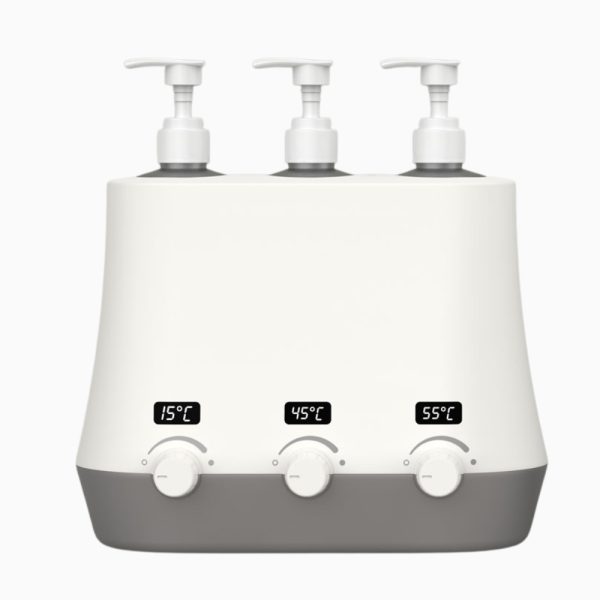 15°C
45°C
55°C