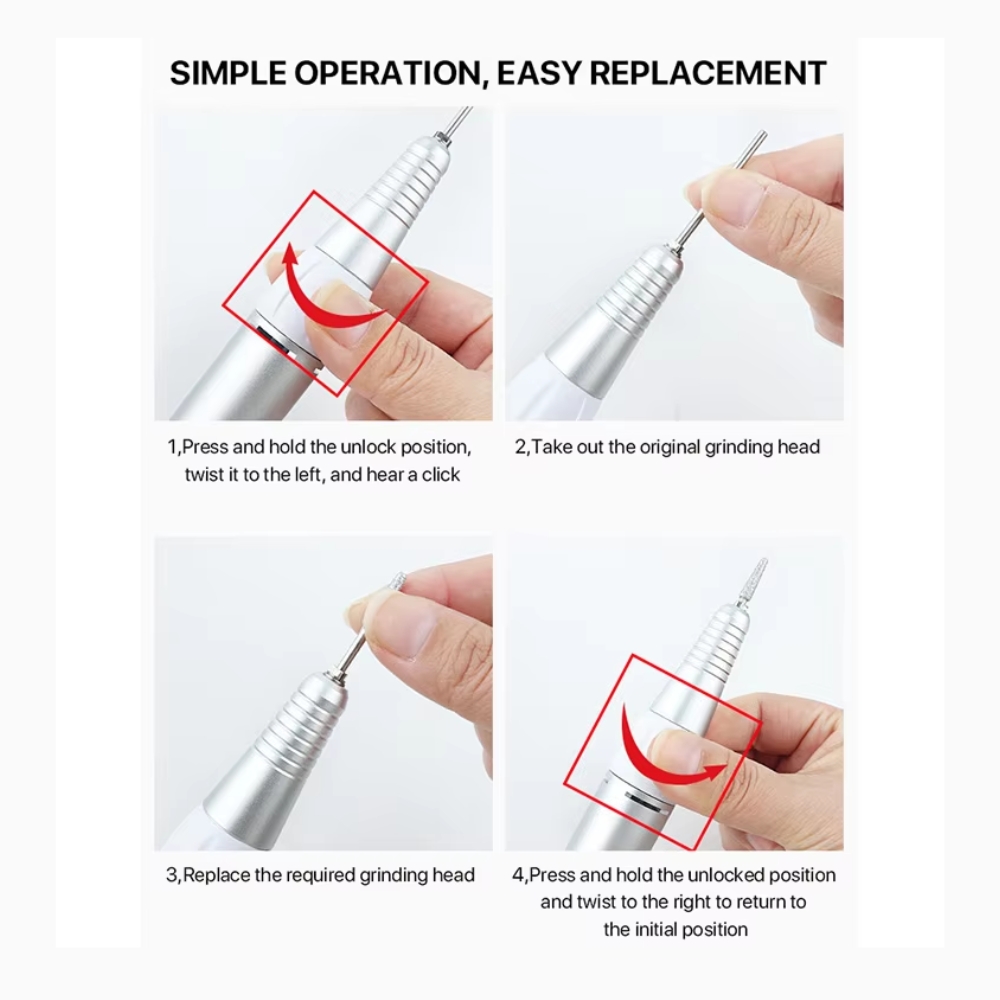 SIMPLE OPERATION, EASY REPLACEMENT

1,Press and hold the unlock position, twist it to the left, and hear a click

2,Take out the original grinding head

3,Replace the required grinding head

4,Press and hold the unlocked position and twist to the right to return to the initial position