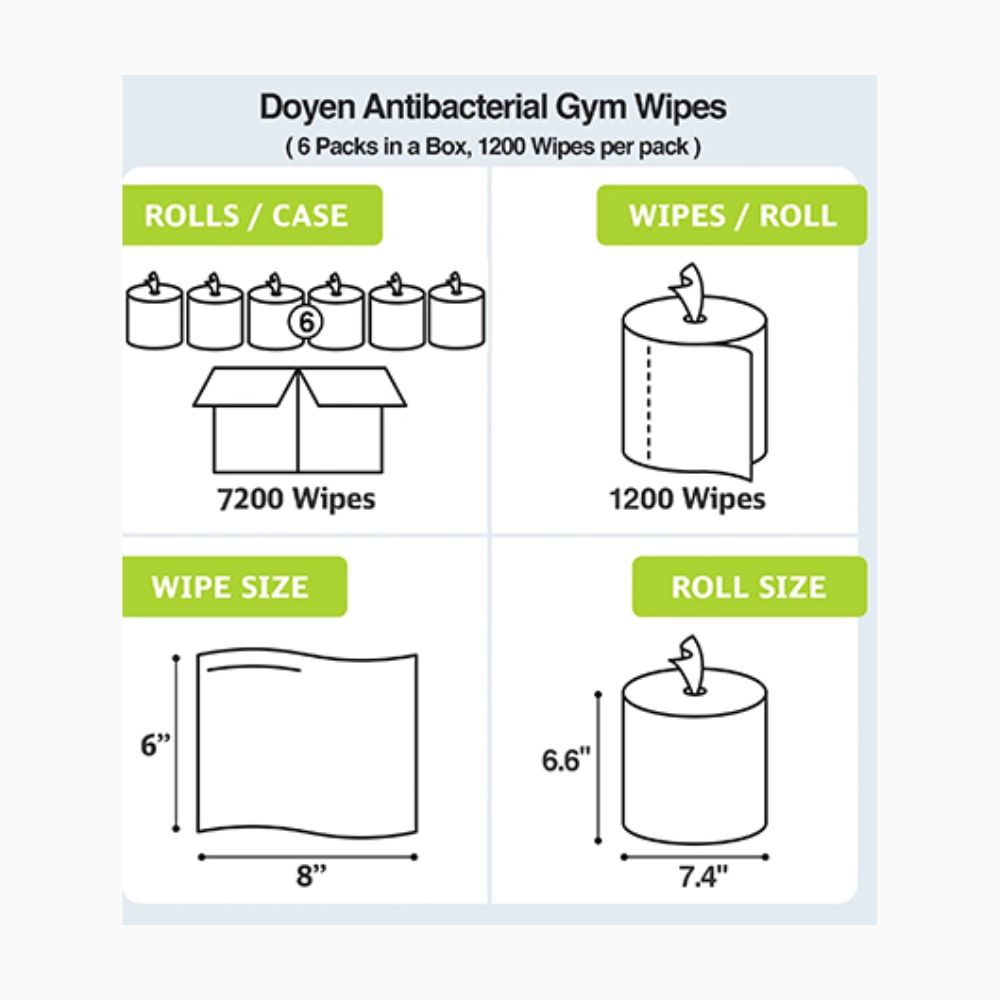 Doyen Antibacterial Gym Wipes
( 6 Packs in a Box, 1200 Wipes per pack )

ROLLS / CASE

6

7200 Wipes

WIPES / ROLL

1200 Wipes

WIPE SIZE

6”

8”

ROLL SIZE

6.6"

7.4"