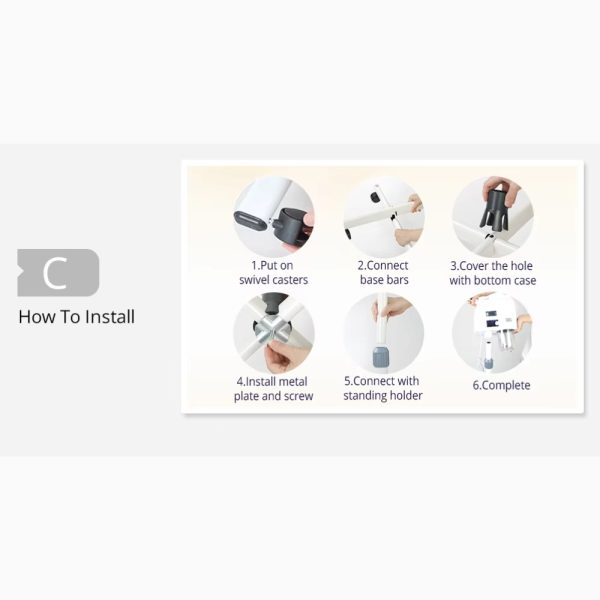 C

How To Install

1.Put on swivel casters

2.Connect base bars

3.Cover the hole with bottom case

4.Install metal plate and screw

5.Connect with standing holder

6.Complete